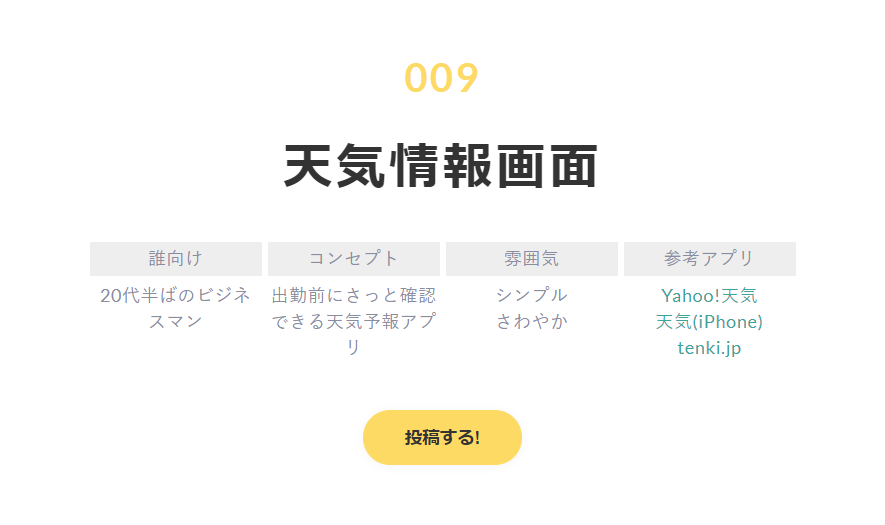 009

天気情報画面

| 誰向け | コンセプト | 雰囲気 | 参考アプリ |
|---|---|---|---|
| 20代半ばのビジネスマン | 出勤前にさっと確認できる天気予報アプリ | シンプル さわやか | Yahoo!天気 天気(iPhone) tenki.jp |

投稿する!